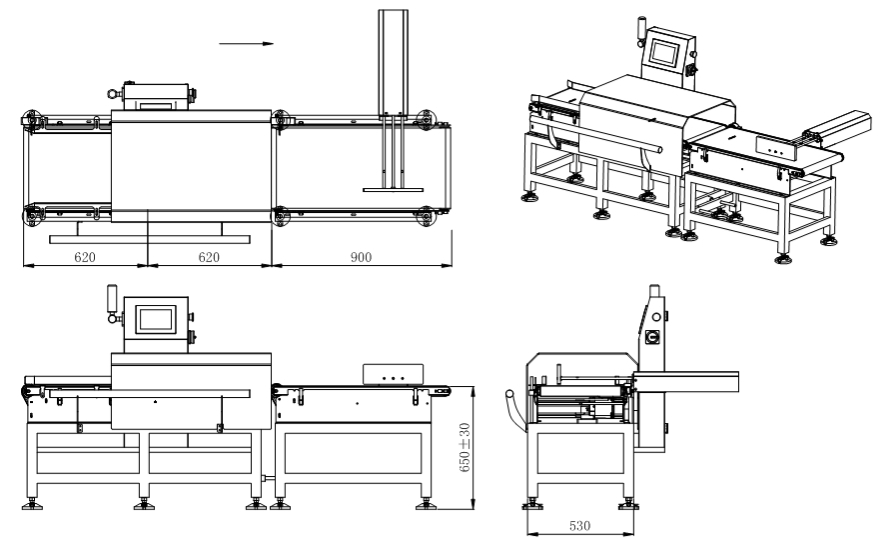 620
620
900
650±30
530